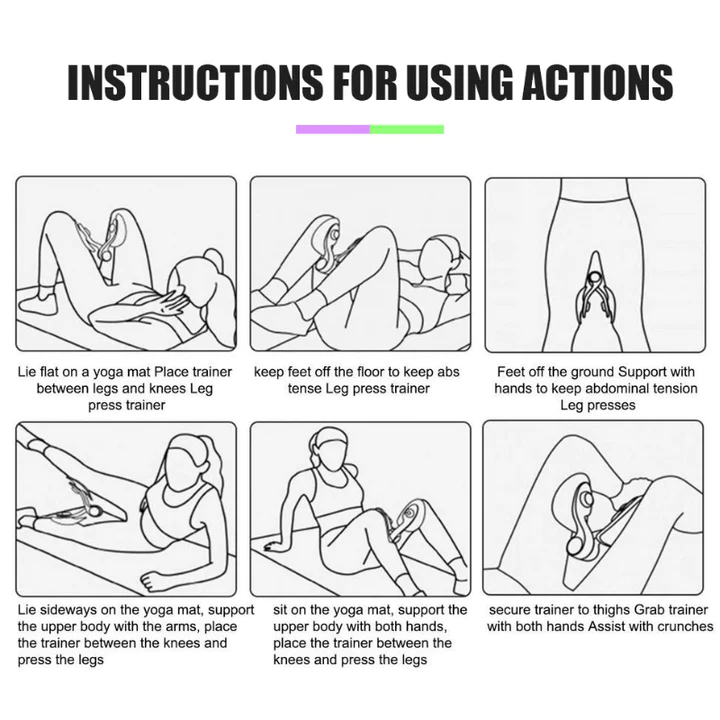 INSTRUCTIONS FOR USING ACTIONS

Lie flat on a yoga mat Place trainer between legs and knees Leg press trainer

keep feet off the floor to keep abs tense Leg press trainer

Feet off the ground Support with hands to keep abdominal tension Leg presses

Lie sideways on the yoga mat, support the upper body with the arms, place the trainer between the knees and press the legs

sit on the yoga mat, support the upper body with both hands, place the trainer between the knees and press the legs

secure trainer to thighs Grab trainer with both hands Assist with crunches